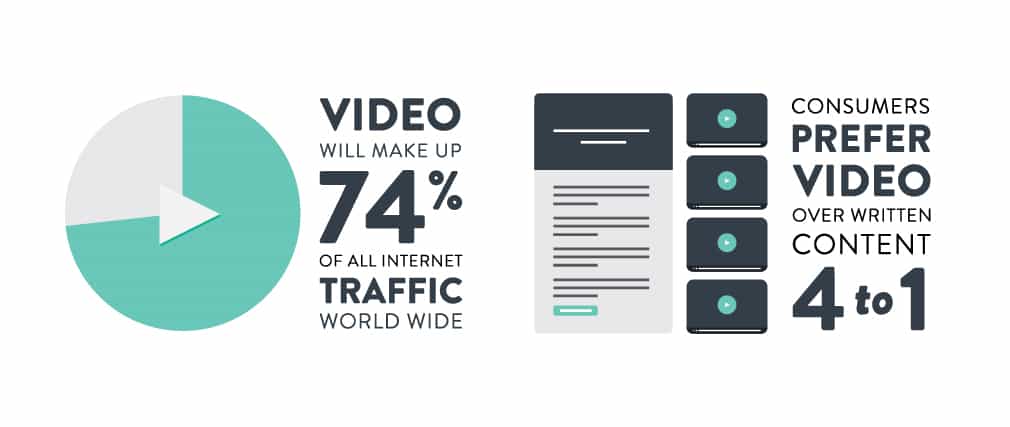 VIDEO WILL MAKE UP 74% OF ALL INTERNET TRAFFIC WORLD WIDE

CONSUMERS PREFER VIDEO OVER WRITTEN CONTENT 4 to 1