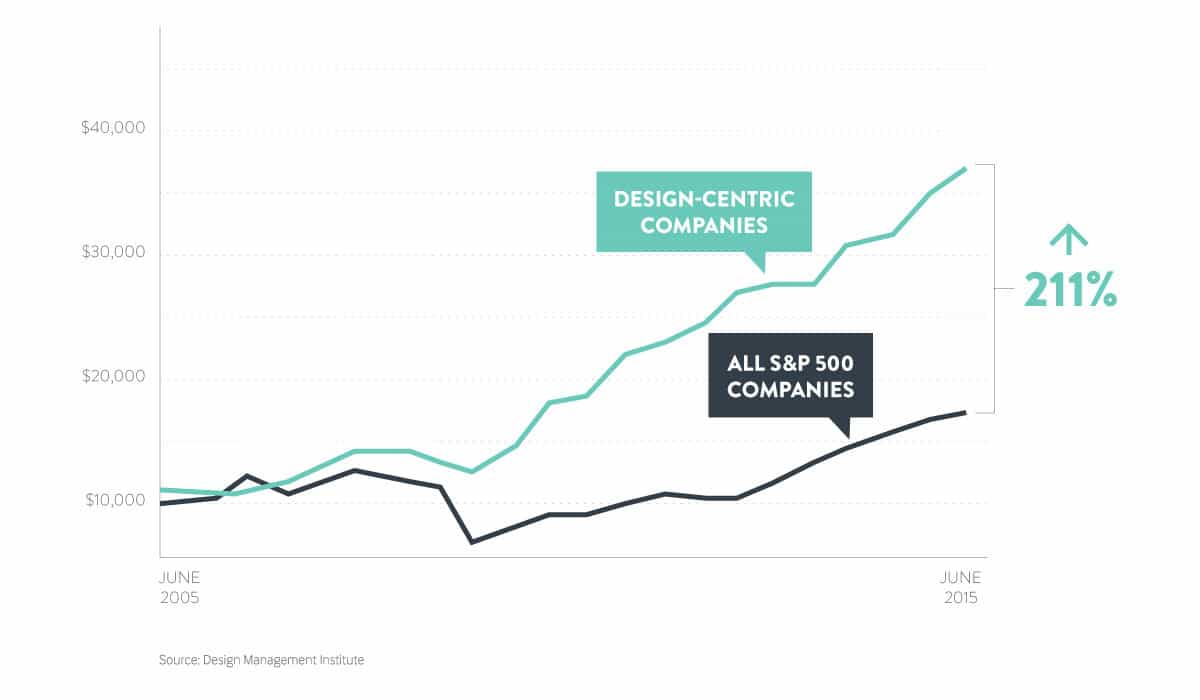 $40,000

$30,000

$20,000

$10,000

DESIGN-CENTRIC COMPANIES

ALL S&P 500 COMPANIES

211%

JUNE 2005

JUNE 2015

Source: Design Management Institute