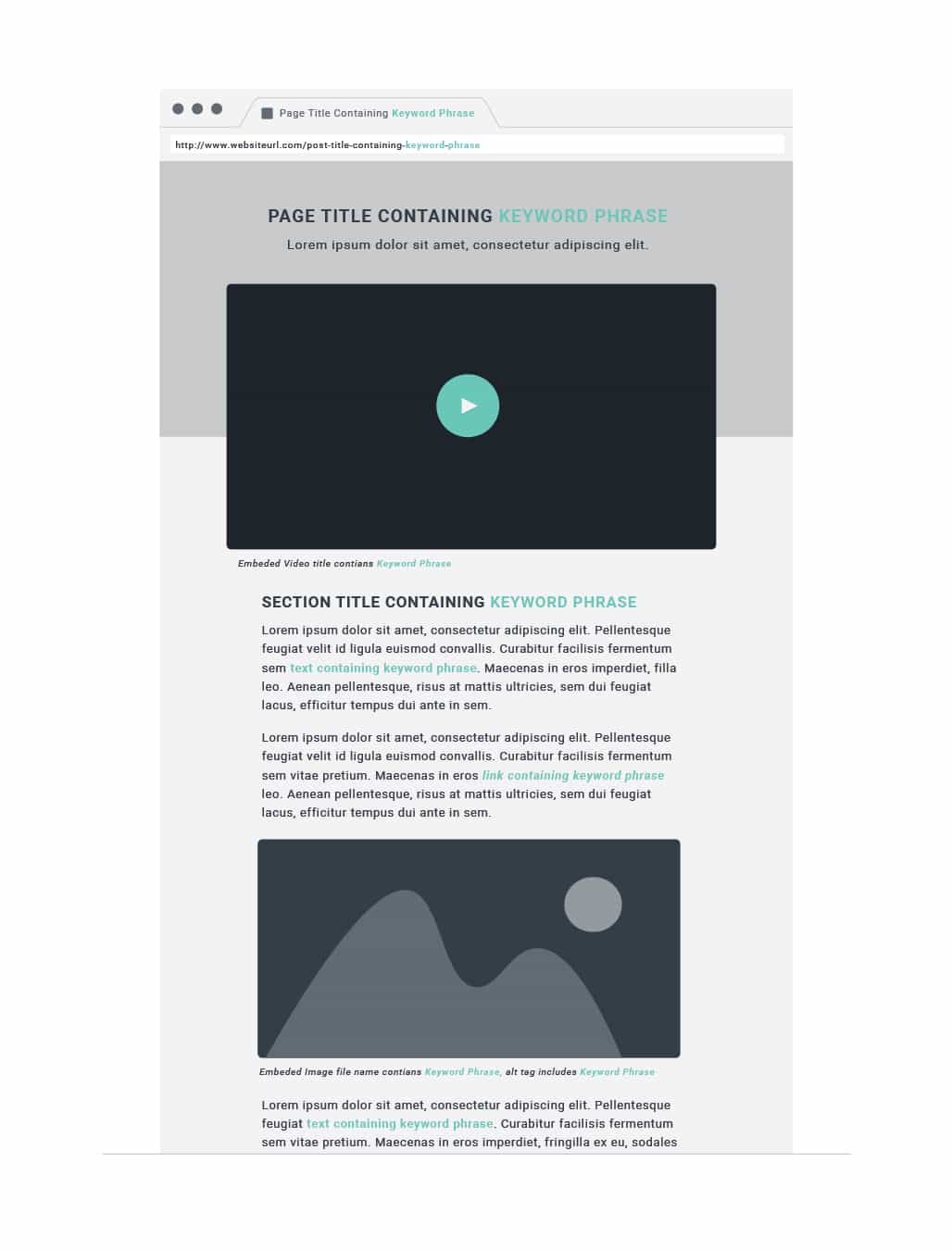 Page Title Containing Keyword Phrase

http://www.websiteurl.com/post-title-containing-keyword-phrase

PAGE TITLE CONTAINING KEYWORD PHRASE

Lorem ipsum dolor sit amet, consectetur adipiscing elit.

Embeded Video title contians Keyword Phrase

SECTION TITLE CONTAINING KEYWORD PHRASE

Lorem ipsum dolor sit amet, consectetur adipiscing elit. Pellentesque feugiat velit id ligula euismod convallis. Curabitur facilisis fermentum sem text containing keyword phrase. Maecenas in eros imperdiet, filla leo. Aenean pellentesque, risus at mattis ultricies, sem dui feugiat lacus, efficitur tempus dui ante in sem.

Lorem ipsum dolor sit amet, consectetur adipiscing elit. Pellentesque feugiat velit id ligula euismod convallis. Curabitur facilisis fermentum sem vitae pretium. Maecenas in eros link containing keyword phrase leo. Aenean pellentesque, risus at mattis ultricies, sem dui feugiat lacus, efficitur tempus dui ante in sem.

Embeded Image file name contians Keyword Phrase, alt tag includes Keyword Phrase

Lorem ipsum dolor sit amet, consectetur adipiscing elit. Pellentesque feugiat text containing keyword phrase. Curabitur facilisis fermentum sem vitae pretium. Maecenas in eros imperdiet, fringilla ex eu, sodales